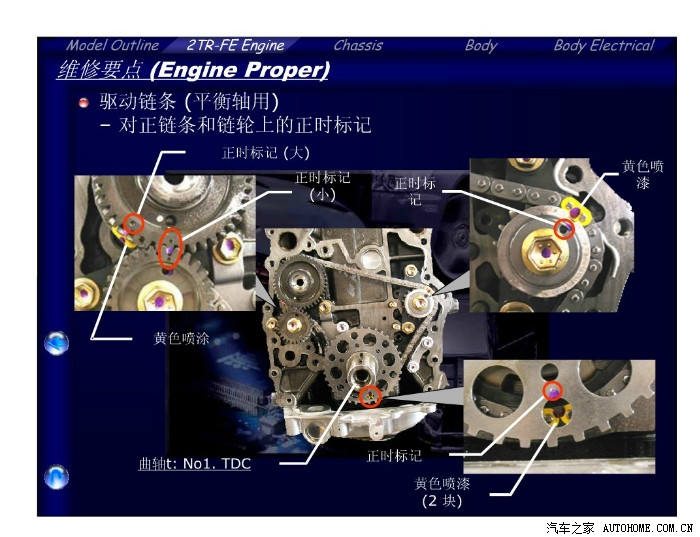 Model Outline 2TR-FE Engine Chassis Body Body Electrical

维修要点 (Engine Proper)

驱动链条 (平衡轴用)
– 对正链条和链轮上的正时标记

正时标记 (大)

正时标记 (小)

正时标记

黄色喷漆

黄色喷涂

曲轴t: No1. TDC

正时标记

黄色喷漆 (2 块)

汽车之家 AUTOHOME.COM.CN