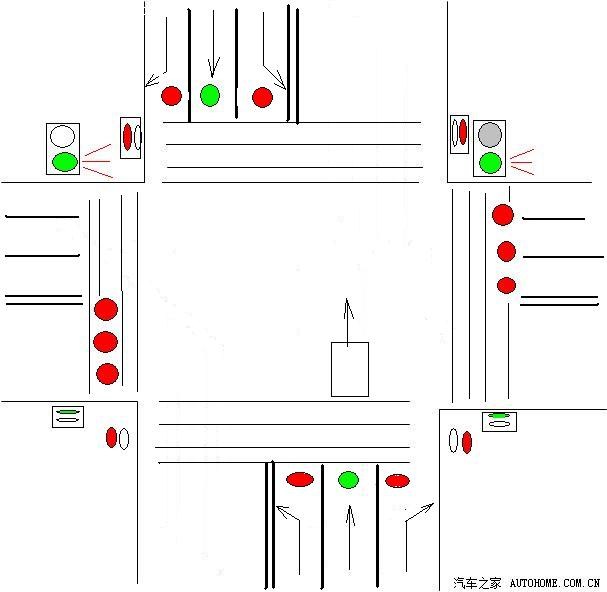 汽车之家 AUTOHOME.COM.CN