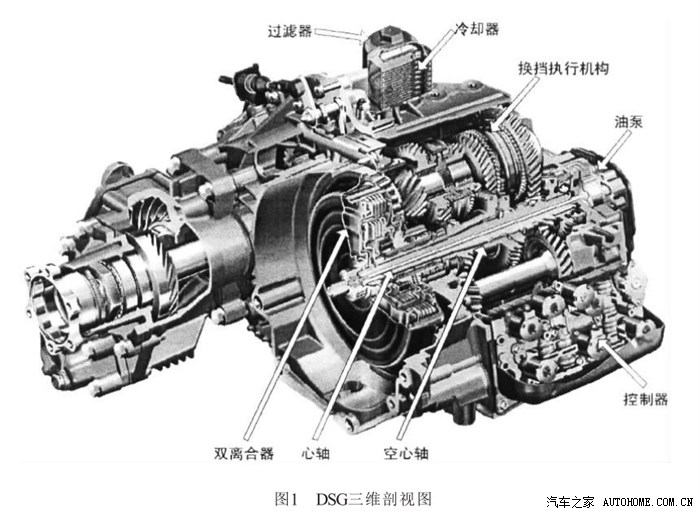 过滤器
冷却器
换挡执行机构
油泵
控制器
双离合器
心轴
空心轴

图1 DSG三维剖视图

汽车之家 AUTOHOME.COM.CN