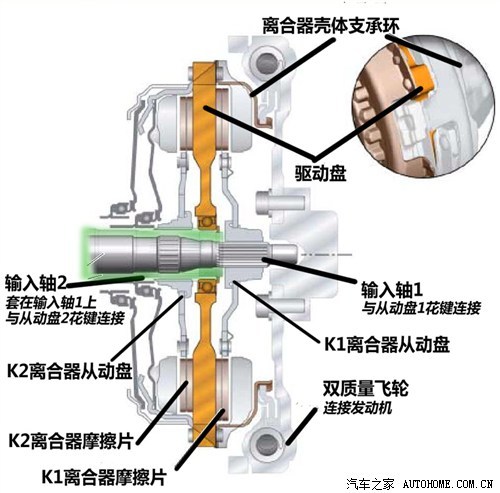 离合器壳体支承环

驱动盘

输入轴2
套在输入轴1上
与从动盘2花键连接

输入轴1
与从动盘1花键连接

K1离合器从动盘

K2离合器从动盘

双质量飞轮
连接发动机

K2离合器摩擦片

K1离合器摩擦片

汽车之家 AUTOHOME.COM.CN