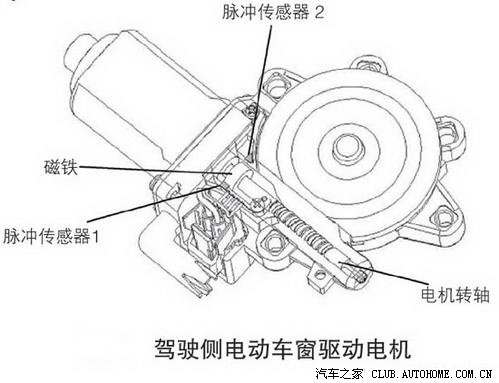 脉冲传感器 2

磁铁

脉冲传感器1

电机转轴

驾驶侧电动车窗驱动电机

汽车之家 CLUB.AUTOHOME.COM.CN