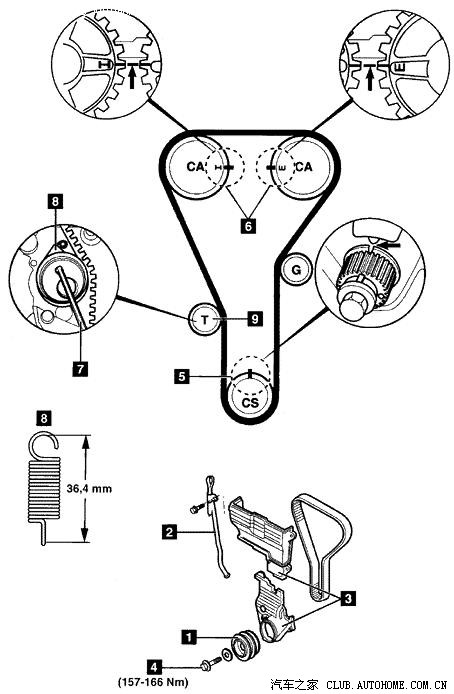 I
E
CA
I
E
CA
6
8
G
T
9
7
5
CS
8
36,4 mm
2
3
1
4
(157-166 Nm)
汽车之家 CLUB.AUTOHOME.COM.CN