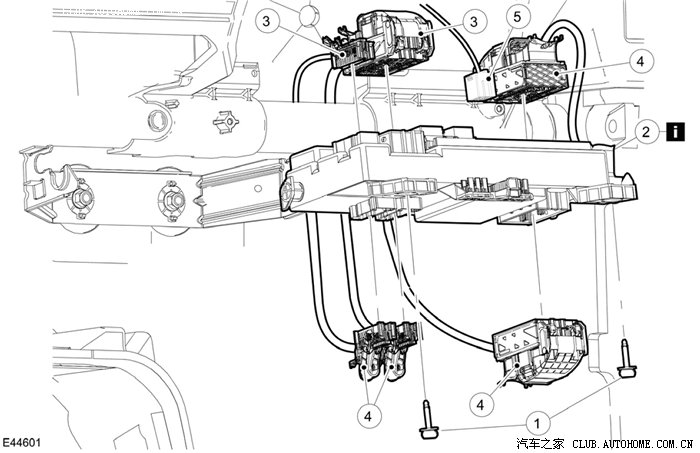 3
3
5
4
2
i
4
4
1
E44601
汽车之家 CLUB.AUTOHOME.COM.CN