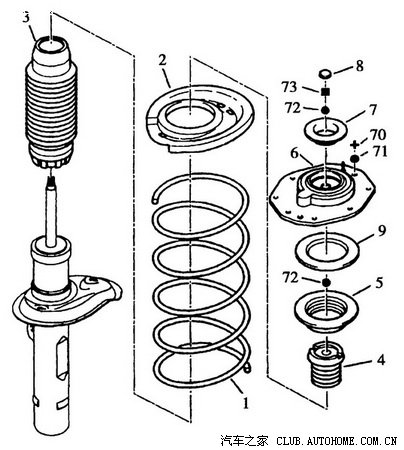 3
2
8
73
72
7
70
71
6
9
72
5
4
1
汽车之家 CLUB.AUTOHOME.COM.CN