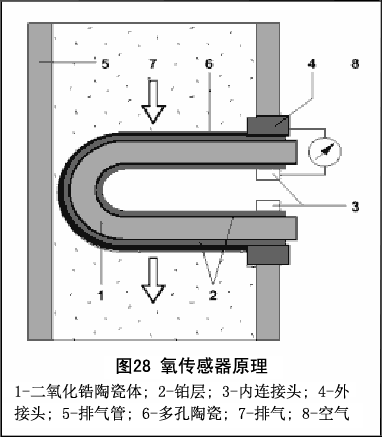 5
7
6
4
8
3
1
2

图28 氧传感器原理

1-二氧化锆陶瓷体；2-铂层；3-内连接头；4-外接头；5-排气管；6-多孔陶瓷；7-排气；8-空气