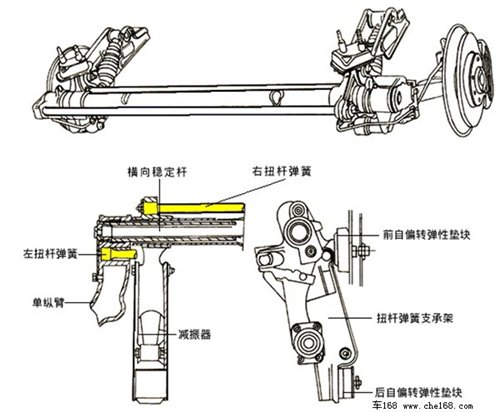 横向稳定杆
右扭杆弹簧
左扭杆弹簧
单纵臂
减振器
前自偏转弹性垫块
扭杆弹簧支承架
后自偏转弹性垫块
车168 www.che168.com