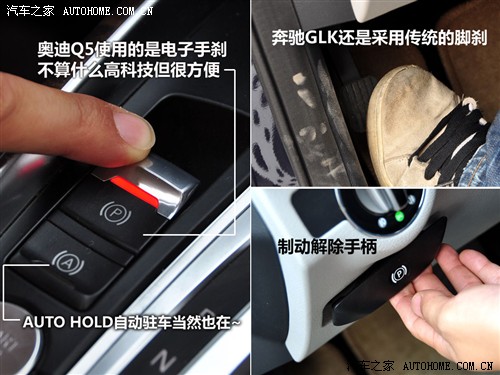 汽车之家 AUTOHOME.COM.CN

奥迪Q5使用的是电子手刹
不算什么高科技但很方便

(P)

(A)

AUTO HOLD自动驻车当然也在~

N

奔驰GLK还是采用传统的脚刹

制动解除手柄

(P)

汽车之家 AUTOHOME.COM.CN