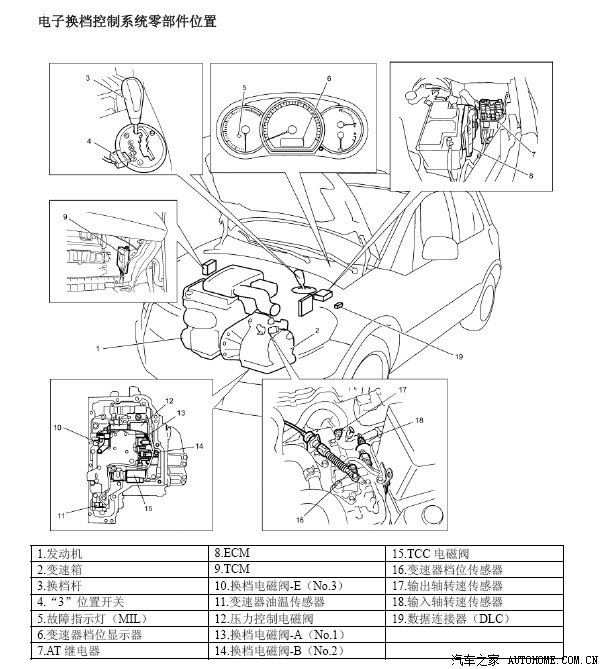 电子换档控制系统零部件位置

3
4
5
6
7
8
9
1
2
19
10
11
12
13
14
15
16
17
18

| 1.发动机 | 8.ECM | 15.TCC 电磁阀 |
|---|---|---|
| 2.变速箱 | 9.TCM | 16.变速器档位传感器 |
| 3.换档杆 | 10.换档电磁阀-E（No.3） | 17.输出轴转速传感器 |
| 4.“3”位置开关 | 11.变速器油温传感器 | 18.输入轴转速传感器 |
| 5.故障指示灯（MIL） | 12.压力控制电磁阀 | 19.数据连接器（DLC） |
| 6.变速器档位显示器 | 13.换档电磁阀-A（No.1） | |
| 7.AT 继电器 | 14.换档电磁阀-B（No.2） | |

汽车之家 AUTOHOME.COM.CN