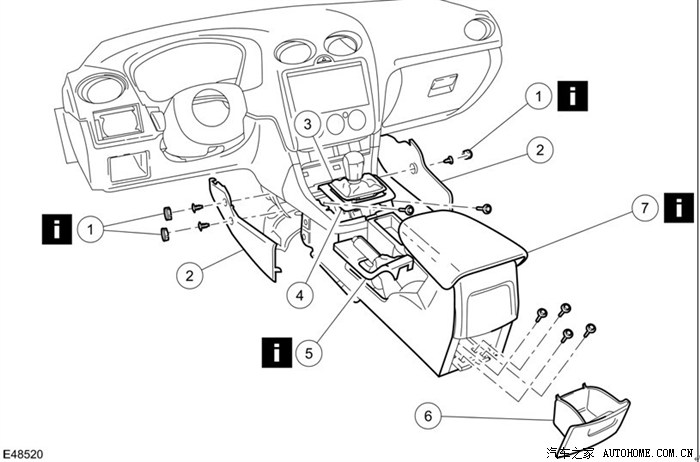 1 i
2
3
7 i
i 1
2
4
i 5
6
E48520
汽车之家 AUTOHOME.COM.CN