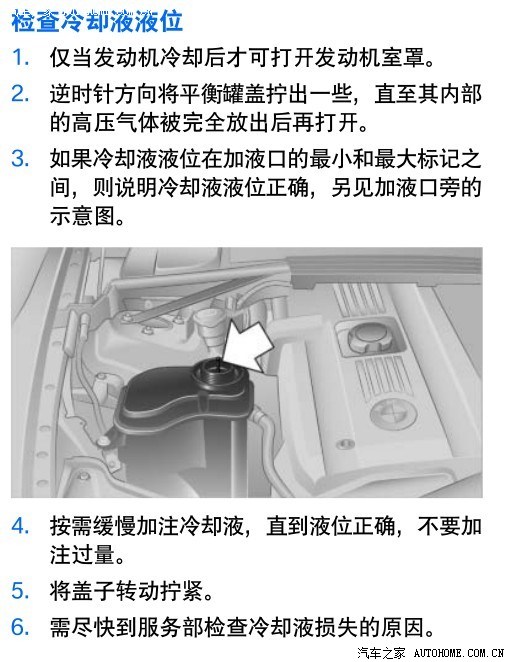 检查冷却液液位

1. 仅当发动机冷却后才可打开发动机室罩。

2. 逆时针方向将平衡罐盖拧出一些，直至其内部的高压气体被完全放出后再打开。

3. 如果冷却液液位在加液口的最小和最大标记之间，则说明冷却液液位正确，另见加液口旁的示意图。

4. 按需缓慢加注冷却液，直到液位正确，不要加注过量。

5. 将盖子转动拧紧。

6. 需尽快到服务部检查冷却液损失的原因。

汽车之家 AUTOHOME.COM.CN