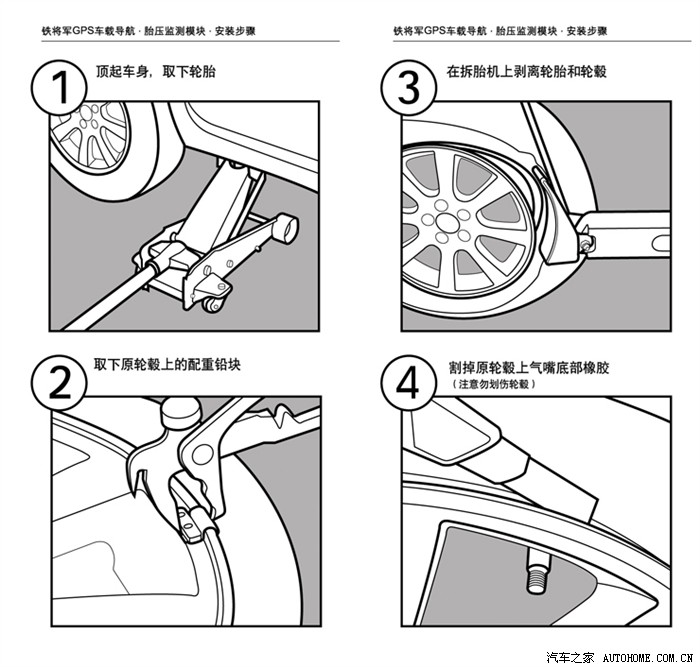 铁将军GPS车载导航 · 胎压监测模块 · 安装步骤

1
顶起车身，取下轮胎

2
取下原轮毂上的配重铅块

铁将军GPS车载导航 · 胎压监测模块 · 安装步骤

3
在拆胎机上剥离轮胎和轮毂

4
割掉原轮毂上气嘴底部橡胶
（注意勿划伤轮毂）

汽车之家 AUTOHOME.COM.CN