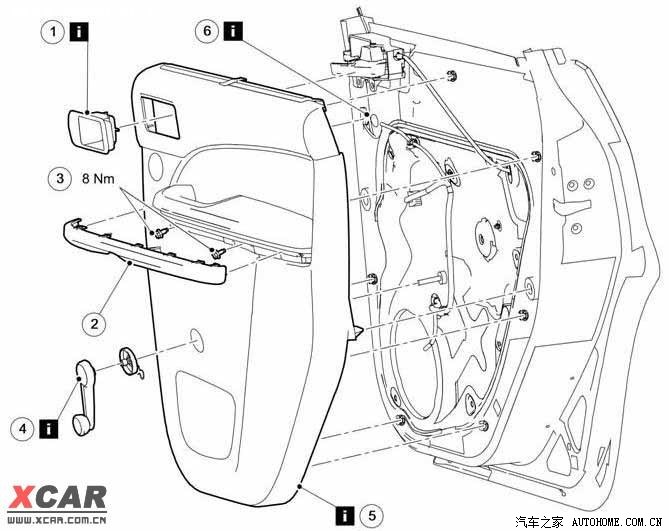 1 i

6 i

3 8 Nm

2

4 i

i 5

XCAR
WWW.XCAR.COM.CN

汽车之家 AUTOHOME.COM.CN