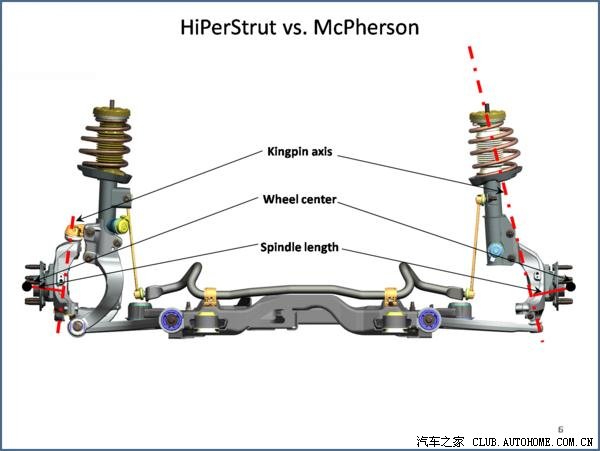 HiPerStrut vs. McPherson

Kingpin axis

Wheel center

Spindle length

6

汽车之家 CLUB.AUTOHOME.COM.CN